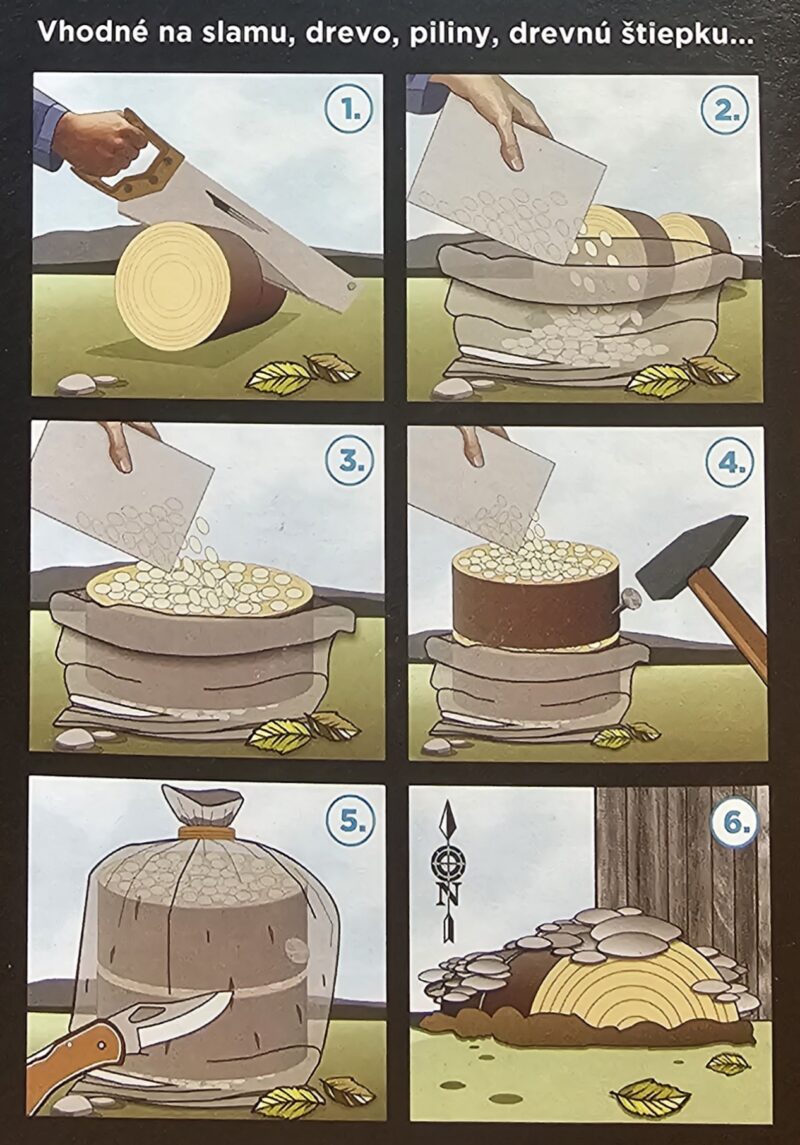 Vhodné na slamu, drevo, piliny, drevnú štiepku...

1.

2.

3.

4.

5.

6.

N